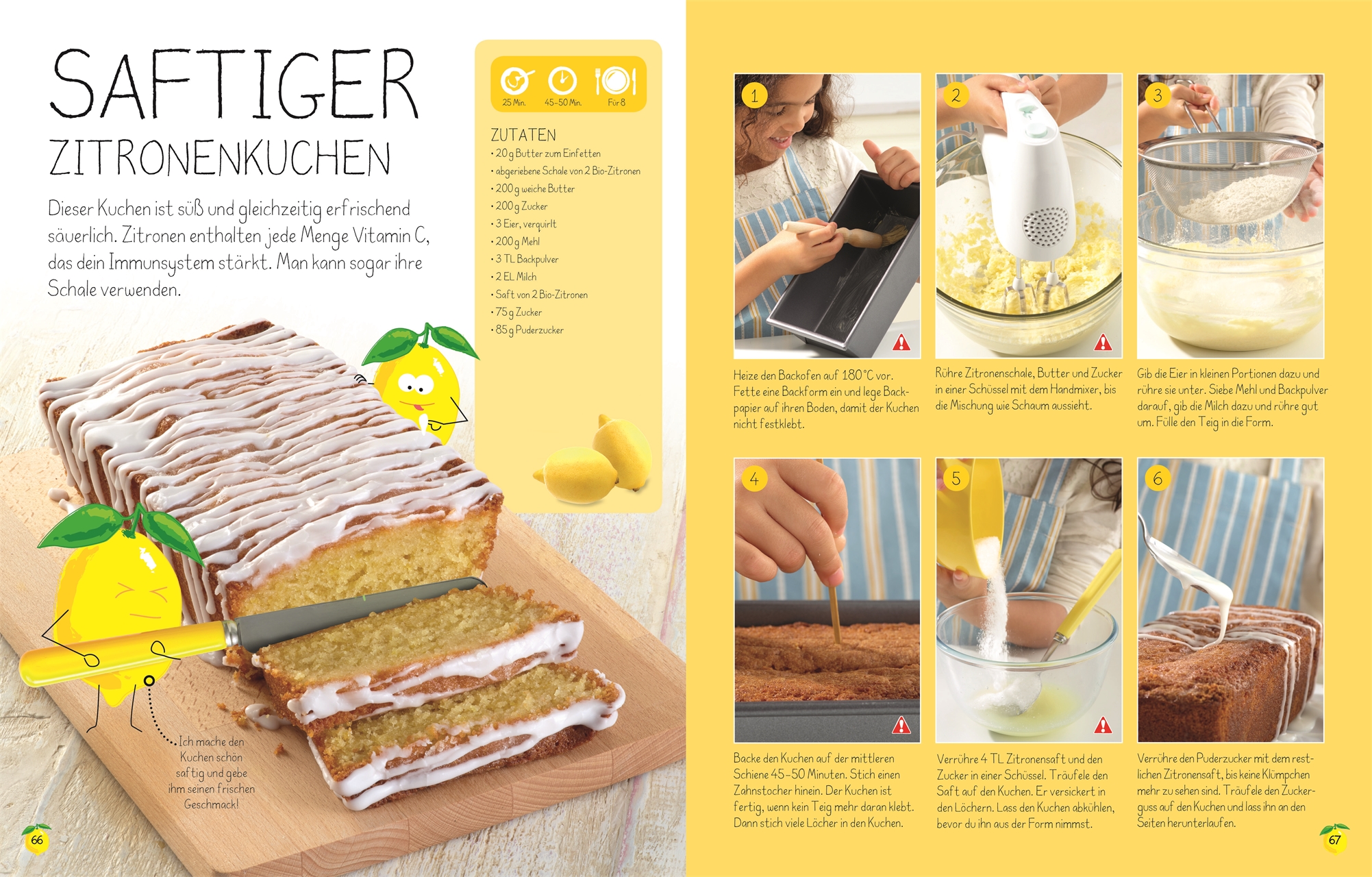 SAFTIGER
ZITRONENKUCHEN

Dieser Kuchen ist süß und gleichzeitig erfrischend säuerlich. Zitronen enthalten jede Menge Vitamin C, das dein Immunsystem stärkt. Man kann sogar ihre Schale verwenden.

25 Min. 45–50 Min. Für 8

ZUTATEN
• 20 g Butter zum Einfetten
• abgeriebene Schale von 2 Bio-Zitronen
• 200 g weiche Butter
• 200 g Zucker
• 3 Eier, verquirlt
• 200 g Mehl
• 3 TL Backpulver
• 2 EL Milch
• Saft von 2 Bio-Zitronen
• 75 g Zucker
• 85 g Puderzucker

Ich mache den Kuchen schön saftig und gebe ihm seinen frischen Geschmack!

66

1
Heize den Backofen auf 180 °C vor. Fette eine Backform ein und lege Backpapier auf ihren Boden, damit der Kuchen nicht festklebt.

2
Rühre Zitronenschale, Butter und Zucker in einer Schüssel mit dem Handmixer, bis die Mischung wie Schaum aussieht.

3
Gib die Eier in kleinen Portionen dazu und rühre sie unter. Siebe Mehl und Backpulver darauf, gib die Milch dazu und rühre gut um. Fülle den Teig in die Form.

4
Backe den Kuchen auf der mittleren Schiene 45–50 Minuten. Stich einen Zahnstocher hinein. Der Kuchen ist fertig, wenn kein Teig mehr daran klebt. Dann stich viele Löcher in den Kuchen.

5
Verrühre 4 TL Zitronensaft und den Zucker in einer Schüssel. Träufele den Saft auf den Kuchen. Er versickert in den Löchern. Lass den Kuchen abkühlen, bevor du ihn aus der Form nimmst.

6
Verrühre den Puderzucker mit dem restlichen Zitronensaft, bis keine Klümpchen mehr zu sehen sind. Träufele den Zuckerguss auf den Kuchen und lass ihn an den Seiten herunterlaufen.

67