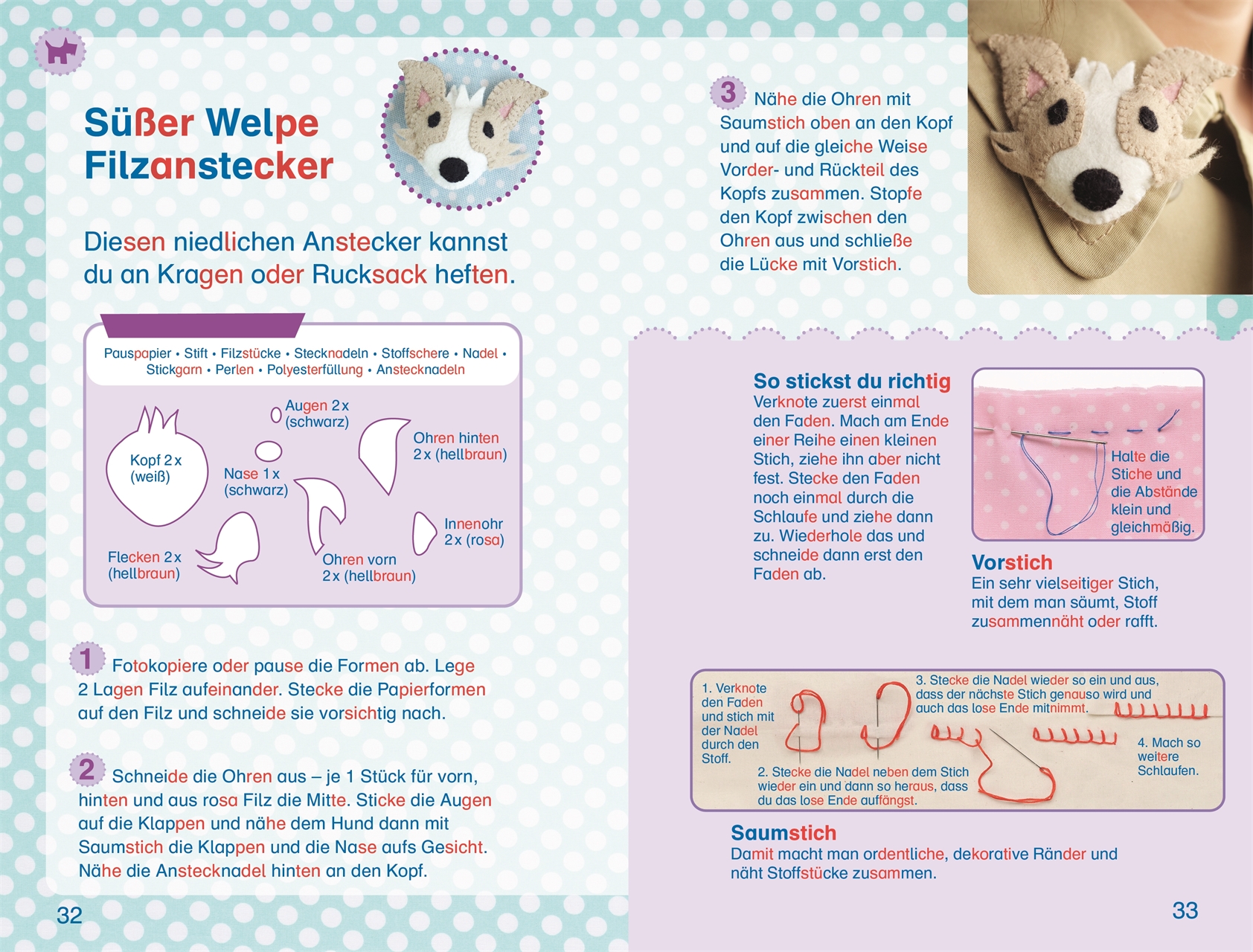 Süßer Welpe Filzanstecker

Diesen niedlichen Anstecker kannst du an Kragen oder Rucksack heften.

Pauspapier • Stift • Filzstücke • Stecknadeln • Stoffschere • Nadel • Stickgarn • Perlen • Polyesterfüllung • Anstecknadeln

Kopf 2 x (weiß)

Augen 2 x (schwarz)

Nase 1 x (schwarz)

Ohren hinten 2 x (hellbraun)

Innenohr 2 x (rosa)

Flecken 2 x (hellbraun)

Ohren vorn 2 x (hellbraun)

1 Fotokopiere oder pause die Formen ab. Lege 2 Lagen Filz aufeinander. Stecke die Papierformen auf den Filz und schneide sie vorsichtig nach.

2 Schneide die Ohren aus – je 1 Stück für vorn, hinten und aus rosa Filz die Mitte. Sticke die Augen auf die Klappen und nähe dem Hund dann mit Saumstich die Klappen und die Nase aufs Gesicht. Nähe die Anstecknadel hinten an den Kopf.

32

3 Nähe die Ohren mit Saumstich oben an den Kopf und auf die gleiche Weise Vorder- und Rückteil des Kopfs zusammen. Stopfe den Kopf zwischen den Ohren aus und schließe die Lücke mit Vorstich.

So stickst du richtig
Verknote zuerst einmal den Faden. Mach am Ende einer Reihe einen kleinen Stich, ziehe ihn aber nicht fest. Stecke den Faden noch einmal durch die Schlaufe und ziehe dann zu. Wiederhole das und schneide dann erst den Faden ab.

Halte die Stiche und die Abstände klein und gleichmäßig.

Vorstich
Ein sehr vielseitiger Stich, mit dem man säumt, Stoff zusammennäht oder rafft.

1. Verknote den Faden und stich mit der Nadel durch den Stoff.

2. Stecke die Nadel neben dem Stich wieder ein und dann so heraus, dass du das lose Ende auffängst.

3. Stecke die Nadel wieder so ein und aus, dass der nächste Stich genauso wird und auch das lose Ende mitnimmt.

4. Mach so weitere Schlaufen.

Saumstich
Damit macht man ordentliche, dekorative Ränder und näht Stoffstücke zusammen.

33