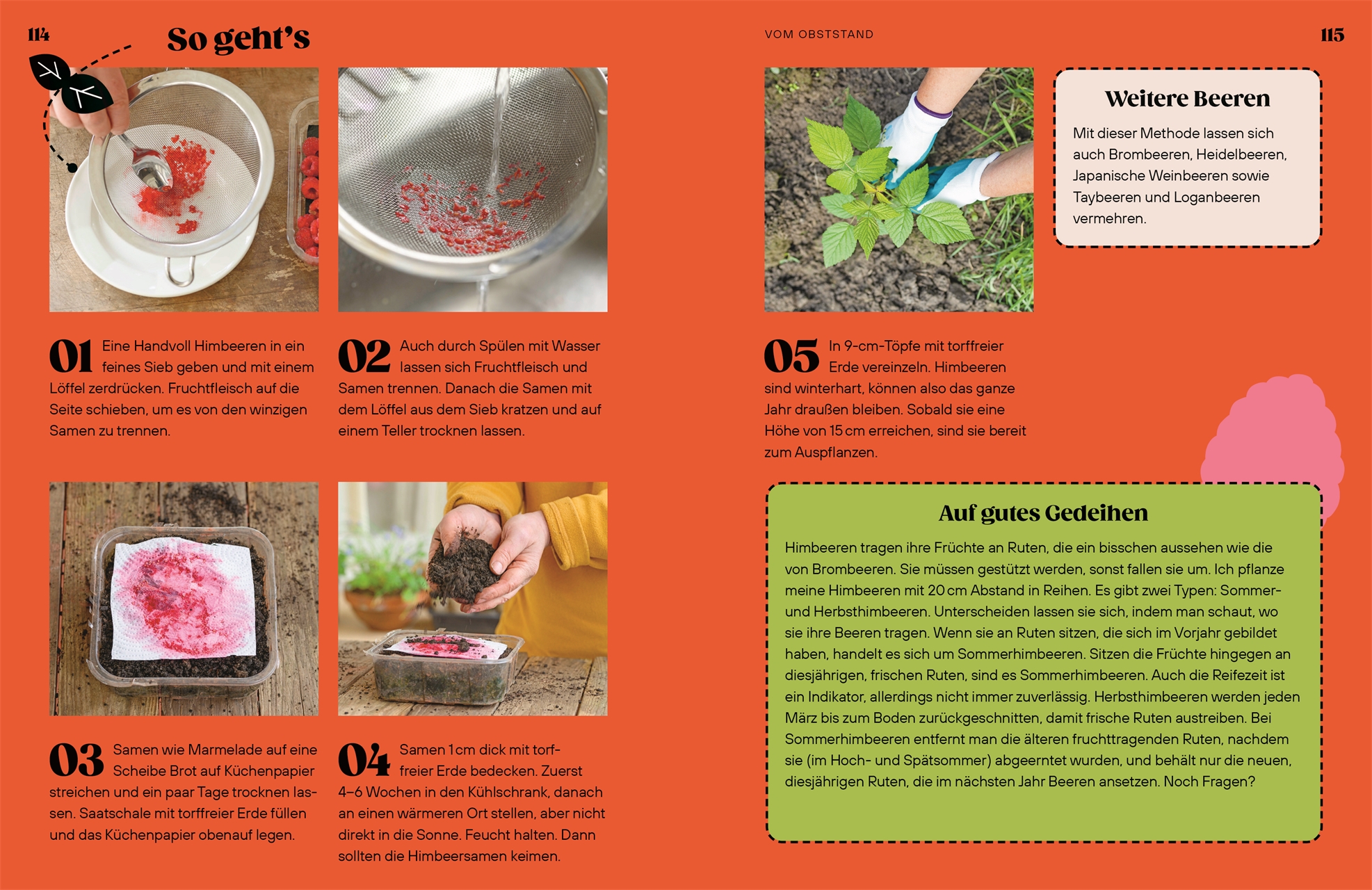 114

So geht's

01 Eine Handvoll Himbeeren in ein feines Sieb geben und mit einem Löffel zerdrücken. Fruchtfleisch auf die Seite schieben, um es von den winzigen Samen zu trennen.

02 Auch durch Spülen mit Wasser lassen sich Fruchtfleisch und Samen trennen. Danach die Samen mit dem Löffel aus dem Sieb kratzen und auf einem Teller trocknen lassen.

03 Samen wie Marmelade auf eine Scheibe Brot auf Küchenpapier streichen und ein paar Tage trocknen lassen. Saatschale mit torffreier Erde füllen und das Küchenpapier obenauf legen.

04 Samen 1 cm dick mit torffreier Erde bedecken. Zuerst 4–6 Wochen in den Kühlschrank, danach an einen wärmeren Ort stellen, aber nicht direkt in die Sonne. Feucht halten. Dann sollten die Himbeersamen keimen.

VOM OBSTSTAND

115

05 In 9-cm-Töpfe mit torffreier Erde vereinzeln. Himbeeren sind winterhart, können also das ganze Jahr draußen bleiben. Sobald sie eine Höhe von 15 cm erreichen, sind sie bereit zum Auspflanzen.

Weitere Beeren

Mit dieser Methode lassen sich auch Brombeeren, Heidelbeeren, Japanische Weinbeeren sowie Taybeeren und Loganbeeren vermehren.

Auf gutes Gedeihen

Himbeeren tragen ihre Früchte an Ruten, die ein bisschen aussehen wie die von Brombeeren. Sie müssen gestützt werden, sonst fallen sie um. Ich pflanze meine Himbeeren mit 20 cm Abstand in Reihen. Es gibt zwei Typen: Sommer- und Herbsthimbeeren. Unterscheiden lassen sie sich, indem man schaut, wo sie ihre Beeren tragen. Wenn sie an Ruten sitzen, die sich im Vorjahr gebildet haben, handelt es sich um Sommerhimbeeren. Sitzen die Früchte hingegen an diesjährigen, frischen Ruten, sind es Sommerhimbeeren. Auch die Reifezeit ist ein Indikator, allerdings nicht immer zuverlässig. Herbsthimbeeren werden jeden März bis zum Boden zurückgeschnitten, damit frische Ruten austreiben. Bei Sommerhimbeeren entfernt man die älteren fruchttragenden Ruten, nachdem sie (im Hoch- und Spätsommer) abgeerntet wurden, und behält nur die neuen, diesjährigen Ruten, die im nächsten Jahr Beeren ansetzen. Noch Fragen?